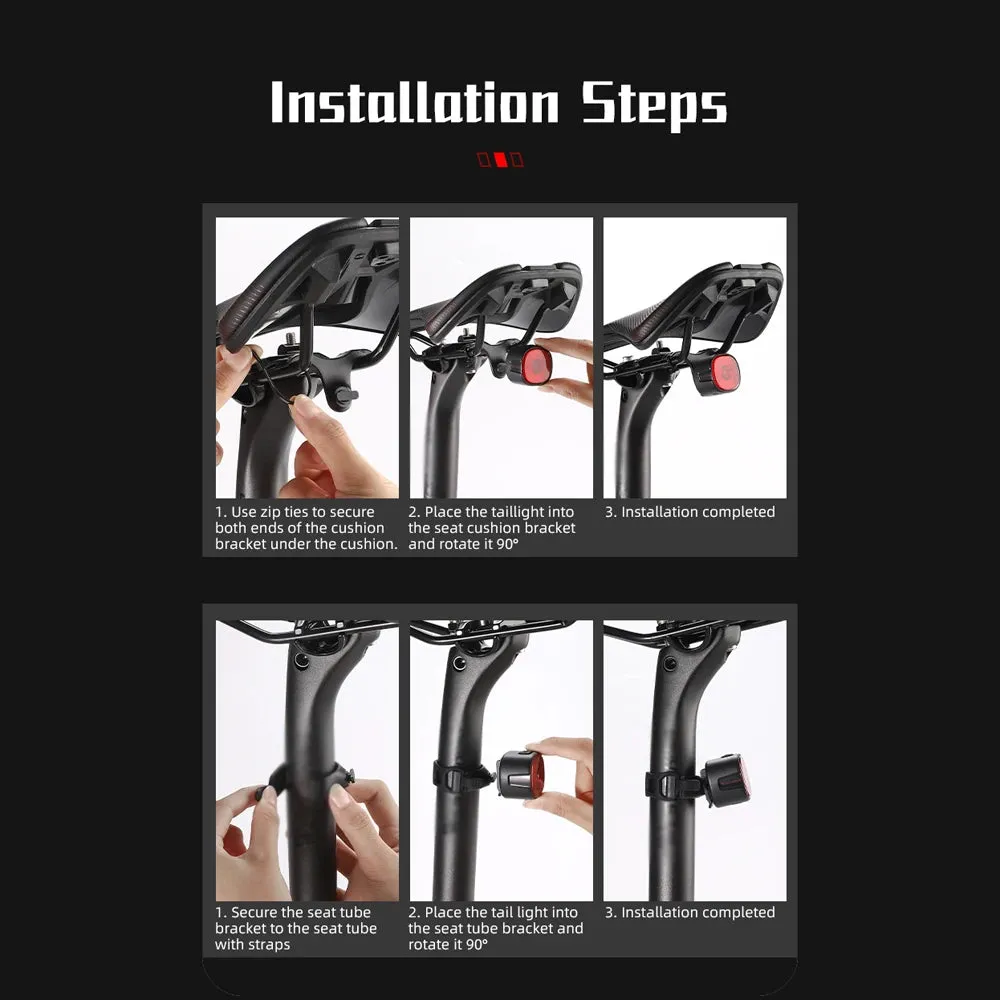 Installation Steps

1. Use zip ties to secure both ends of the cushion bracket under the cushion.

2. Place the taillight into the seat cushion bracket and rotate it 90°

3. Installation completed

1. Secure the seat tube bracket to the seat tube with straps

2. Place the tail light into the seat tube bracket and rotate it 90°

3. Installation completed